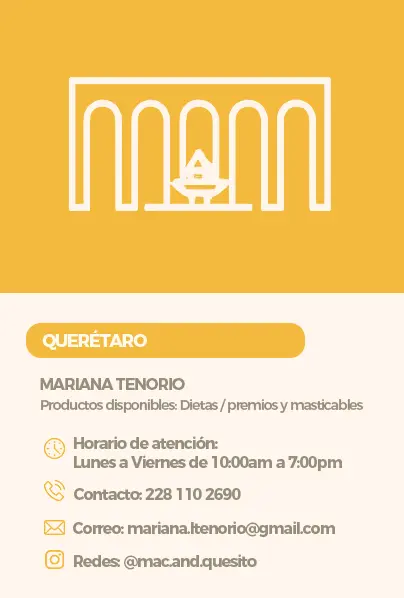 QUERÉTARO

MARIANA TENORIO
Productos disponibles: Dietas / premios y masticables

Horario de atención:
Lunes a Viernes de 10:00am a 7:00pm

Contacto: 228 110 2690

Correo: mariana.ltenorio@gmail.com

Redes: @mac.and.quesito